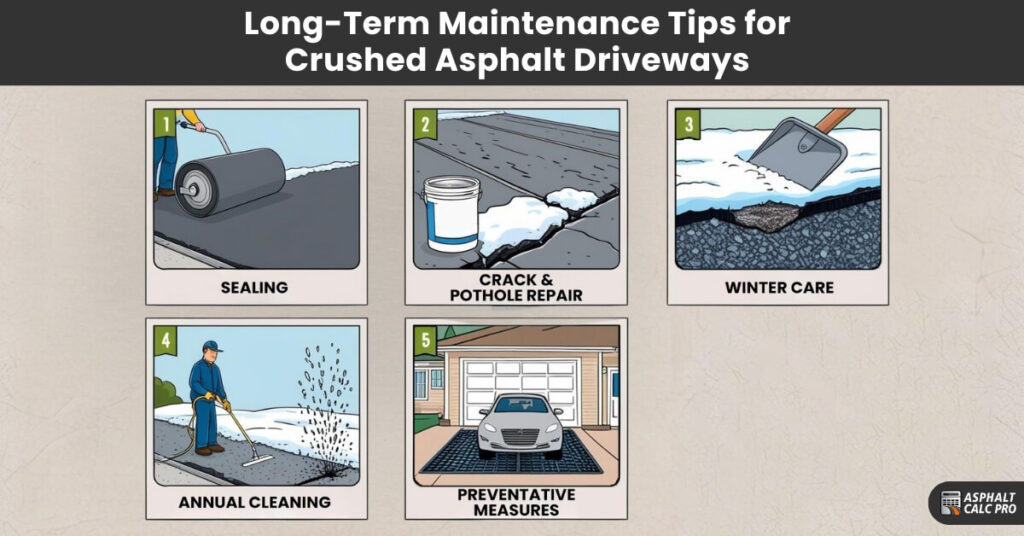 Long-Term Maintenance Tips for Crushed Asphalt Driveways

1
SEALING

2
CRACK & POTHOLE REPAIR

3
WINTER CARE

4
ANNUAL CLEANING

5
PREVENTATIVE MEASURES

ASPHALT CALC PRO